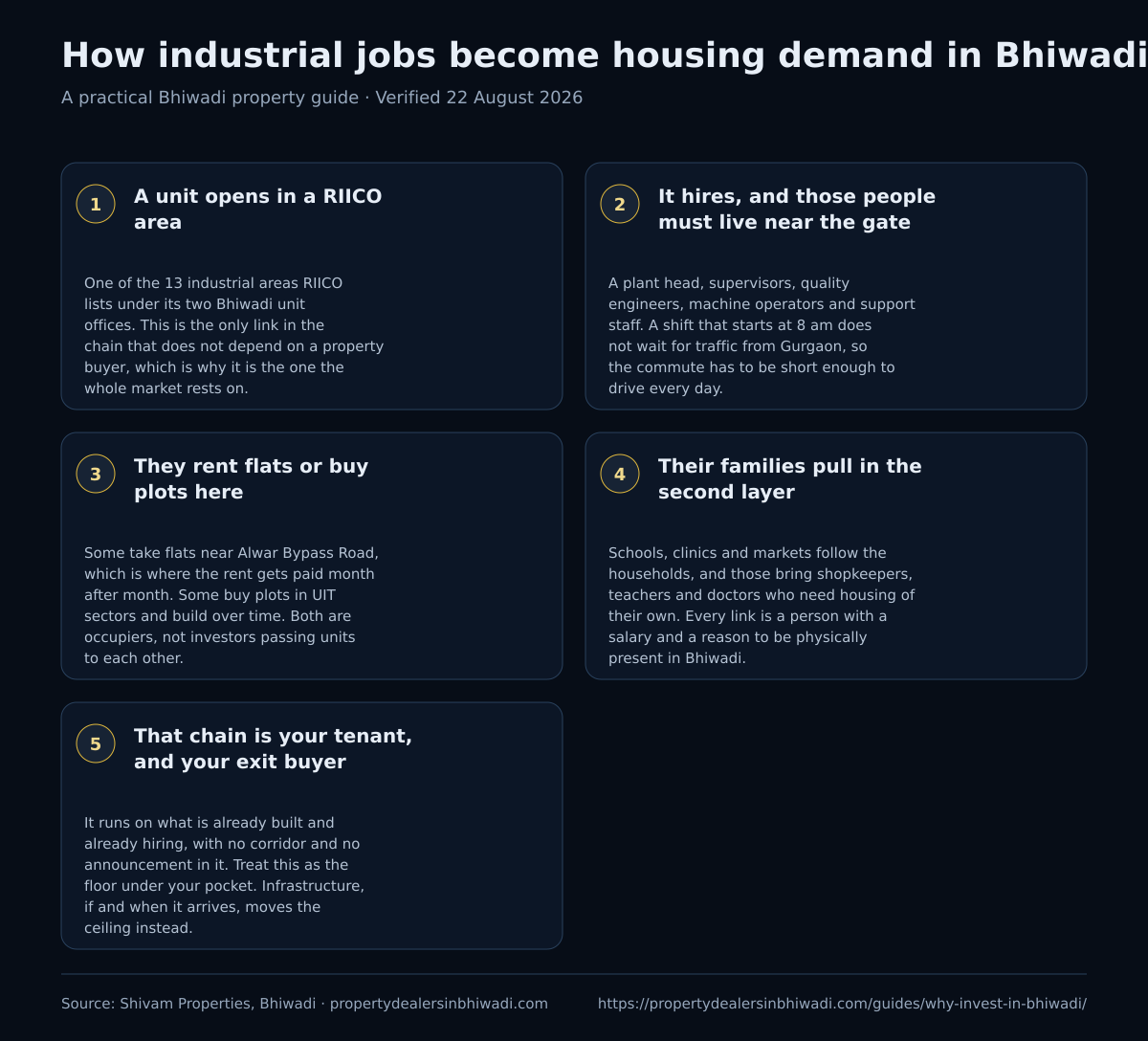 How industrial jobs become housing demand in Bhiwadi

A practical Bhiwadi property guide · Verified 22 August 2026

1 A unit opens in a RIICO area

One of the 13 industrial areas RIICO lists under its two Bhiwadi unit offices. This is the only link in the chain that does not depend on a property buyer, which is why it is the one the whole market rests on.

2 It hires, and those people must live near the gate

A plant head, supervisors, quality engineers, machine operators and support staff. A shift that starts at 8 am does not wait for traffic from Gurgaon, so the commute has to be short enough to drive every day.

3 They rent flats or buy plots here

Some take flats near Alwar Bypass Road, which is where the rent gets paid month after month. Some buy plots in UIT sectors and build over time. Both are occupiers, not investors passing units to each other.

4 Their families pull in the second layer

Schools, clinics and markets follow the households, and those bring shopkeepers, teachers and doctors who need housing of their own. Every link is a person with a salary and a reason to be physically present in Bhiwadi.

5 That chain is your tenant, and your exit buyer

It runs on what is already built and already hiring, with no corridor and no announcement in it. Treat this as the floor under your pocket. Infrastructure, if and when it arrives, moves the ceiling instead.

Source: Shivam Properties, Bhiwadi · propertydealersinbhiwadi.com

https://propertydealersinbhiwadi.com/guides/why-invest-in-bhiwadi/